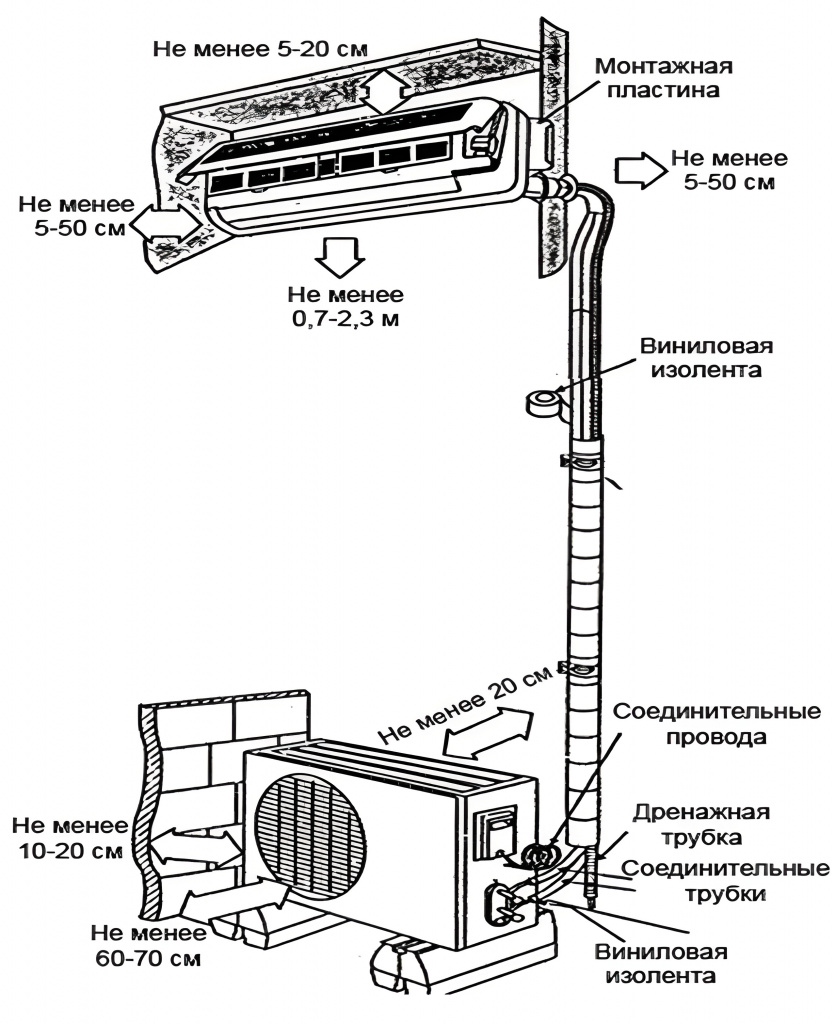 Не менее 5-20 см

Монтажная пластина

Не менее 5-50 см

Не менее 5-50 см

Не менее 0,7-2,3 м

Виниловая изолента

Не менее 20 см

Соединительные провода

Дренажная трубка

Соединительные трубки

Не менее 10-20 см

Не менее 60-70 см

Виниловая изолента