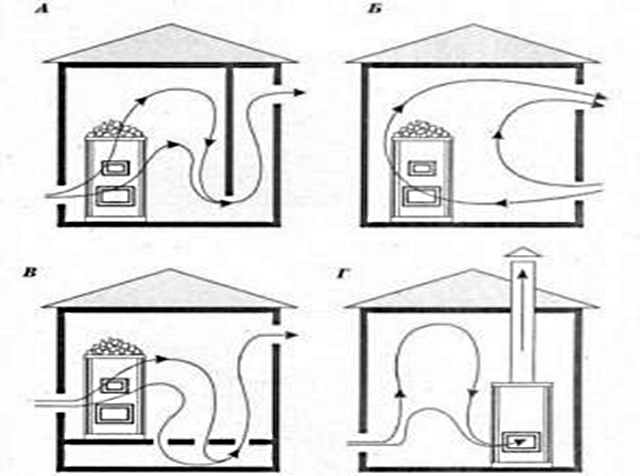 А

Б

В

Г